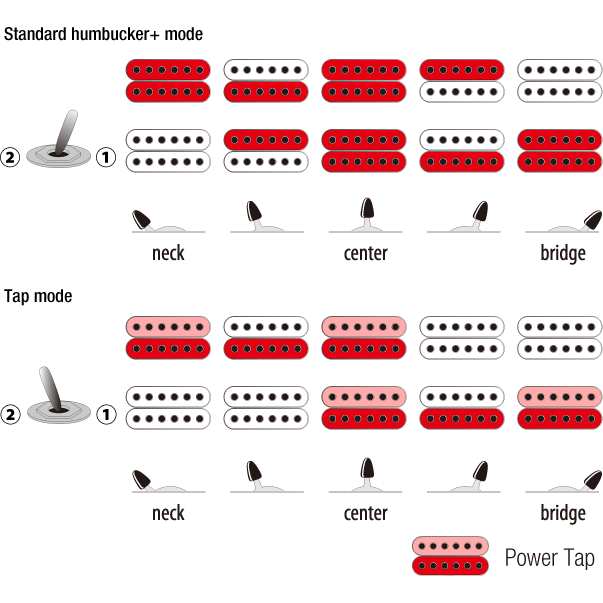 Standard humbucker+ mode

2 1

neck center bridge

Tap mode

2 1

neck center bridge

Power Tap